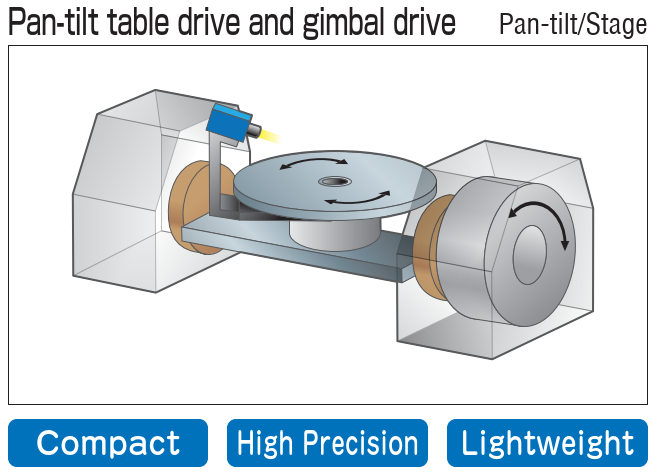 Pan-tilt table drive and gimbal drive

Pan-tilt/Stage

Compact

High Precision

Lightweight