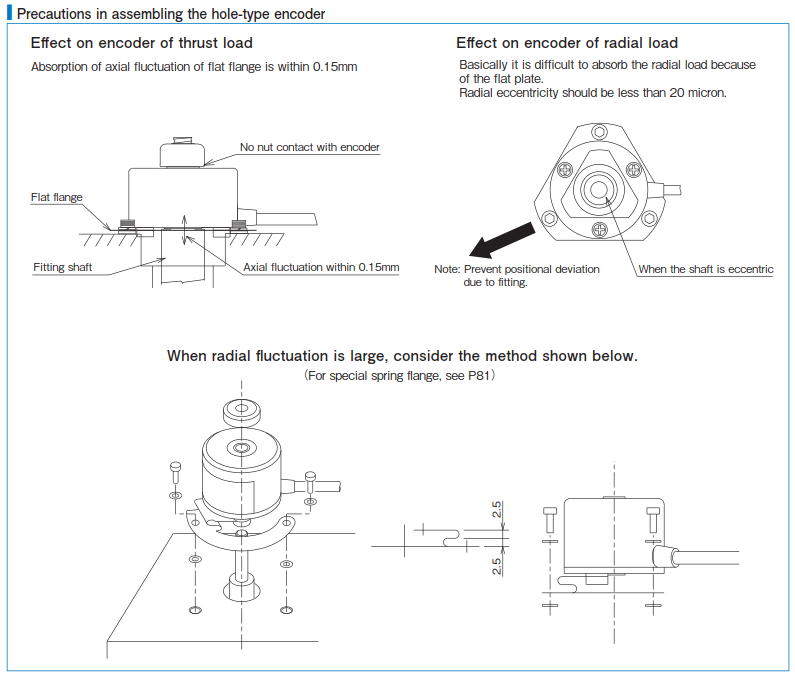 Precautions in assembling the hole-type encoder

Effect on encoder of thrust load

Absorption of axial fluctuation of flat flange is within 0.15mm

No nut contact with encoder

Flat flange

Fitting shaft

Axial fluctuation within 0.15mm

Effect on encoder of radial load

Basically it is difficult to absorb the radial load because of the flat plate.
Radial eccentricity should be less than 20 micron.

Note: Prevent positional deviation due to fitting.

When the shaft is eccentric

When radial fluctuation is large, consider the method shown below.

(For special spring flange, see P81)

2.5

2.5